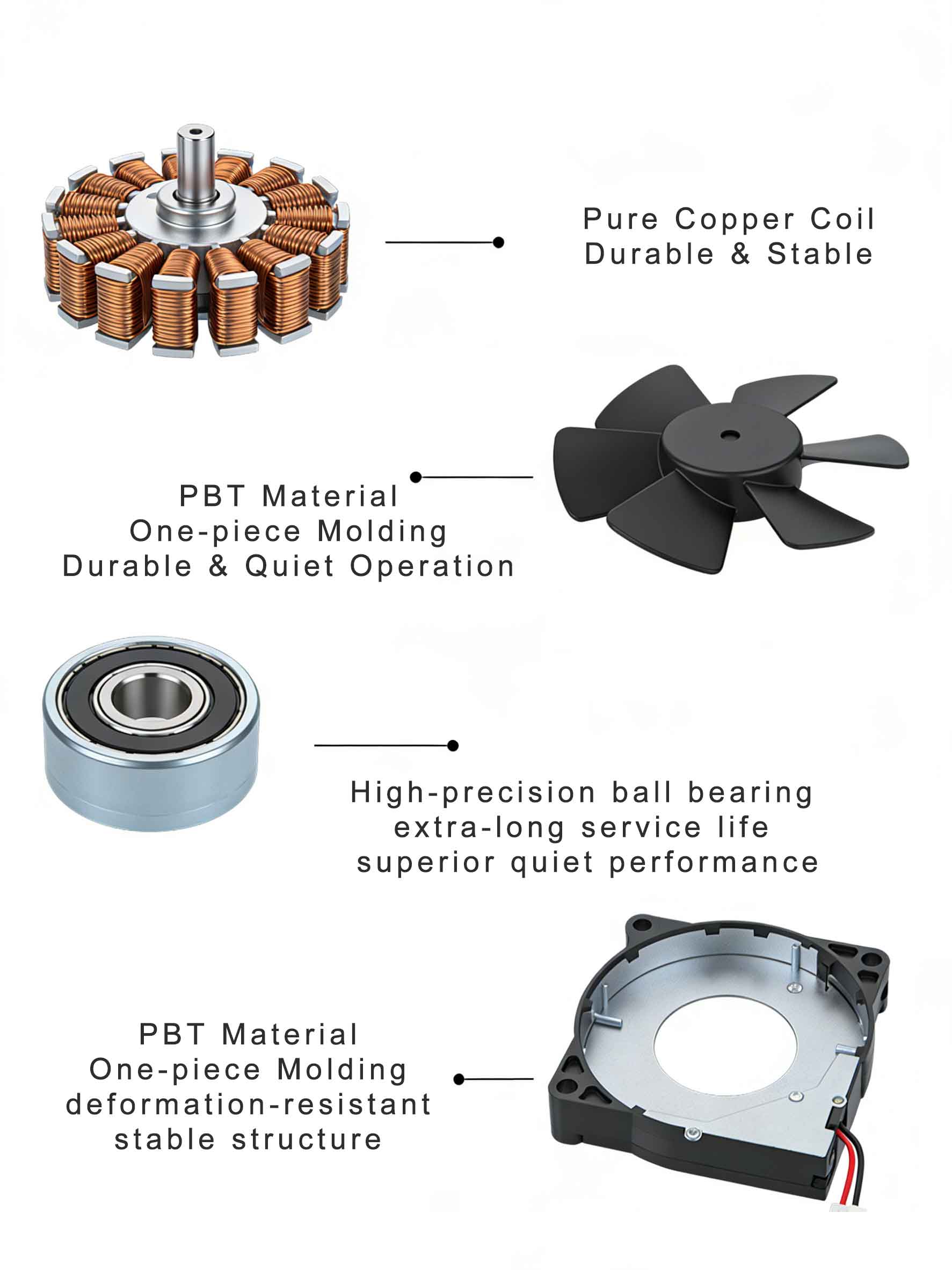 Pure Copper Coil
Durable & Stable

PBT Material
One-piece Molding
Durable & Quiet Operation

High-precision ball bearing
extra-long service life
superior quiet performance

PBT Material
One-piece Molding
deformation-resistant
stable structure